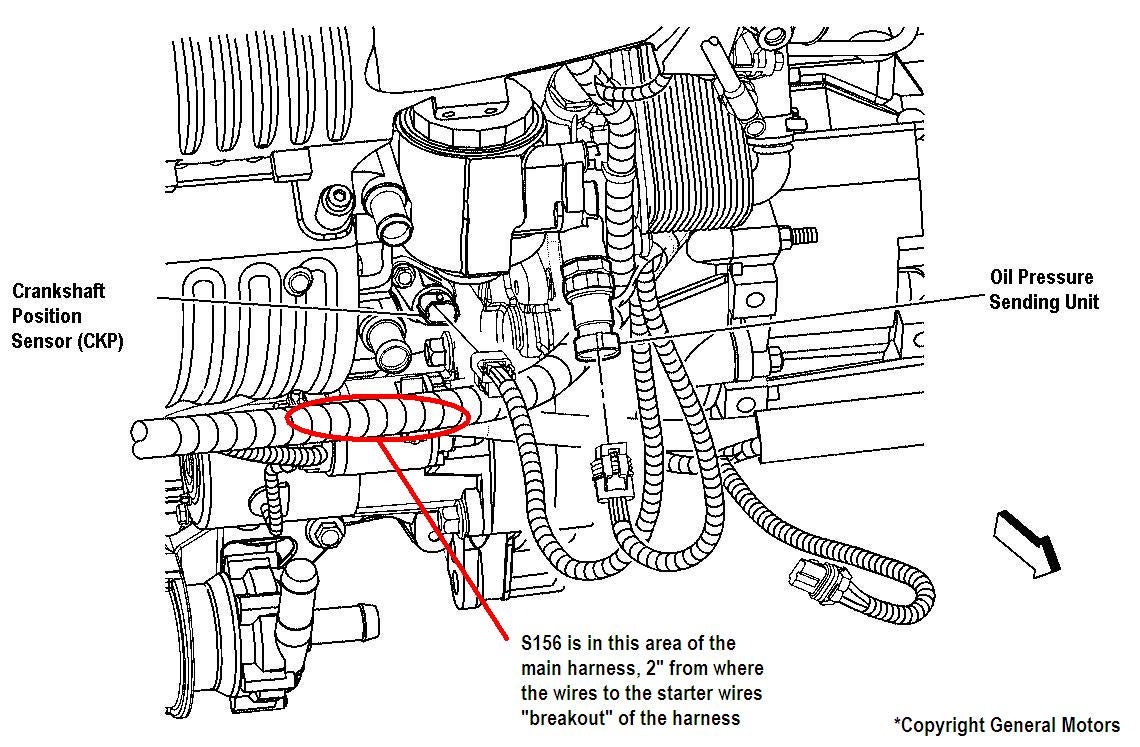 Crankshaft Position Sensor (CKP)

Oil Pressure Sending Unit

S156 is in this area of the main harness, 2" from where the wires to the starter wires "breakout" of the harness

*Copyright General Motors